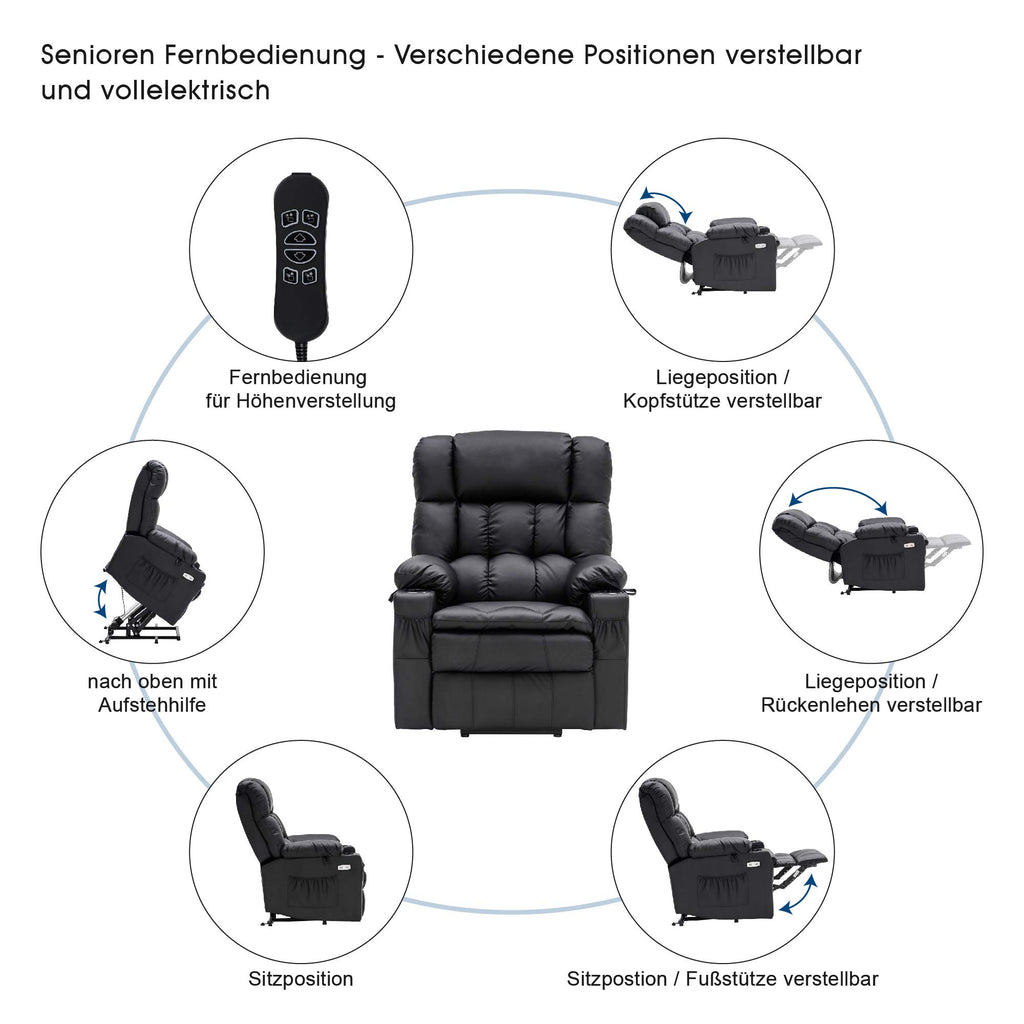 Senioren Fernbedienung - Verschiedene Positionen verstellbar und vollelektrisch

Fernbedienung für Höhenverstellung

Liegeposition / Kopfstütze verstellbar

nach oben mit Aufstehhilfe

Liegeposition / Rückenlehen verstellbar

Sitzposition

Sitzpostion / Fußstütze verstellbar