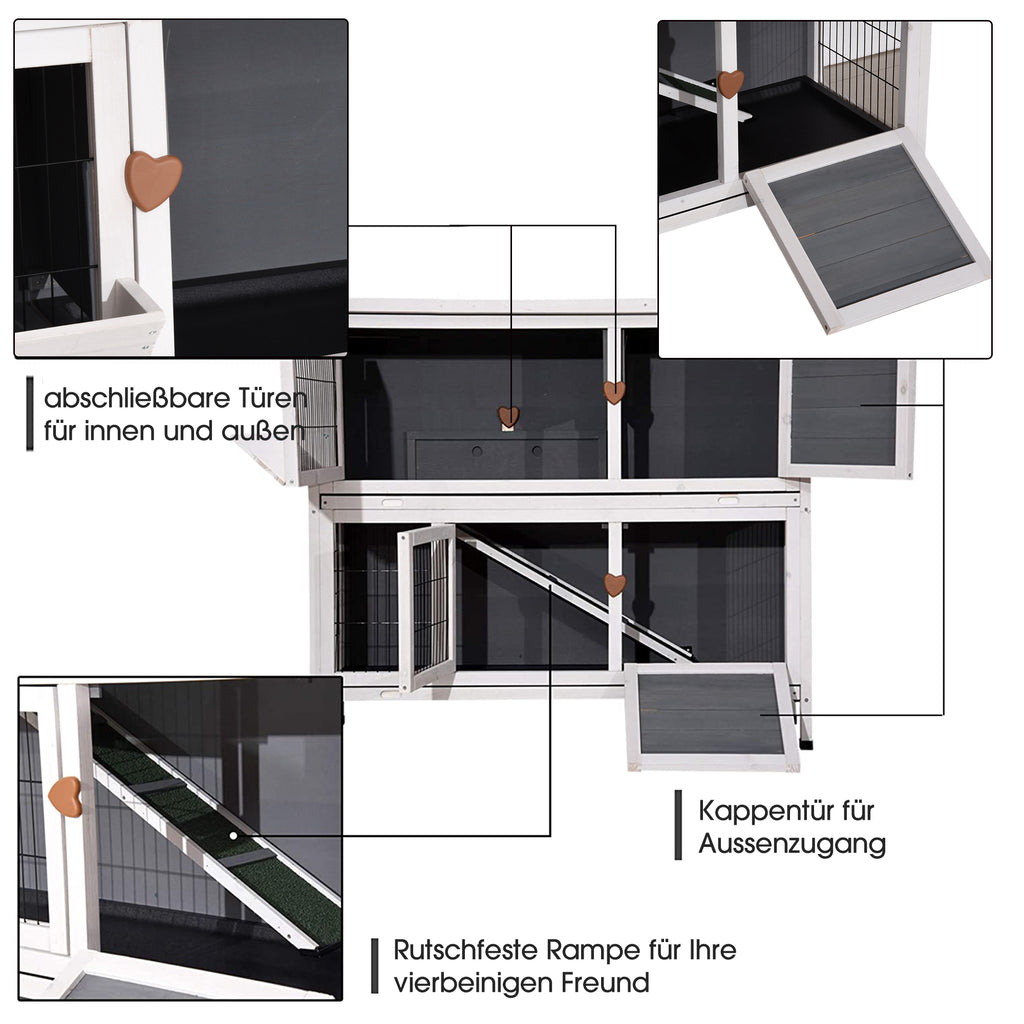 abschließbare Türen für innen und außen

Kappentür für Aussenzugang

Rutschfeste Rampe für Ihre vierbeinigen Freund