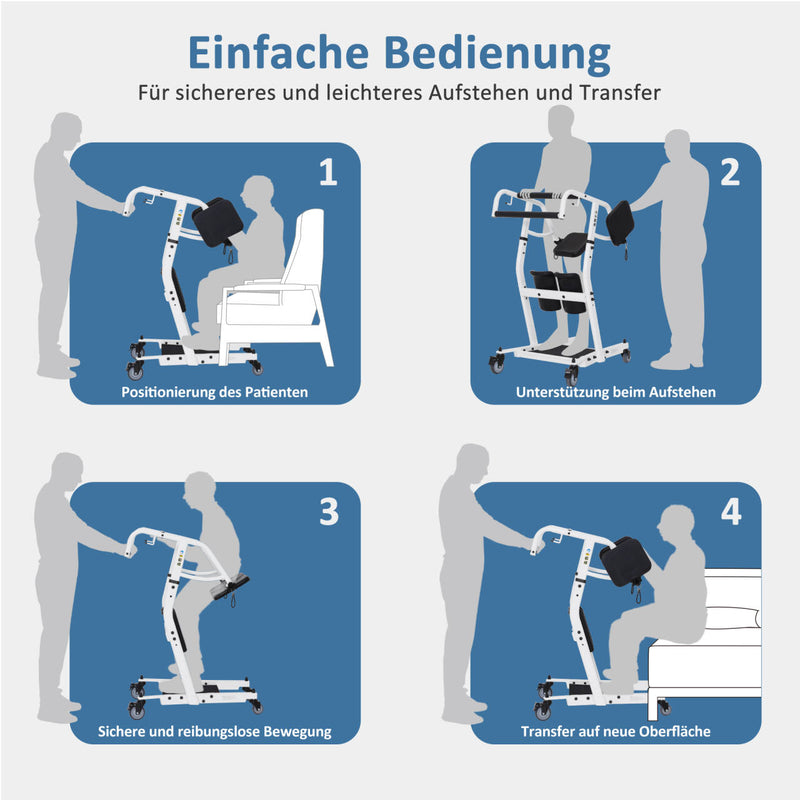 Einfache Bedienung

Für sichereres und leichteres Aufstehen und Transfer

1

Positionierung des Patienten

2

Unterstützung beim Aufstehen

3

Sichere und reibungslose Bewegung

4

Transfer auf neue Oberfläche