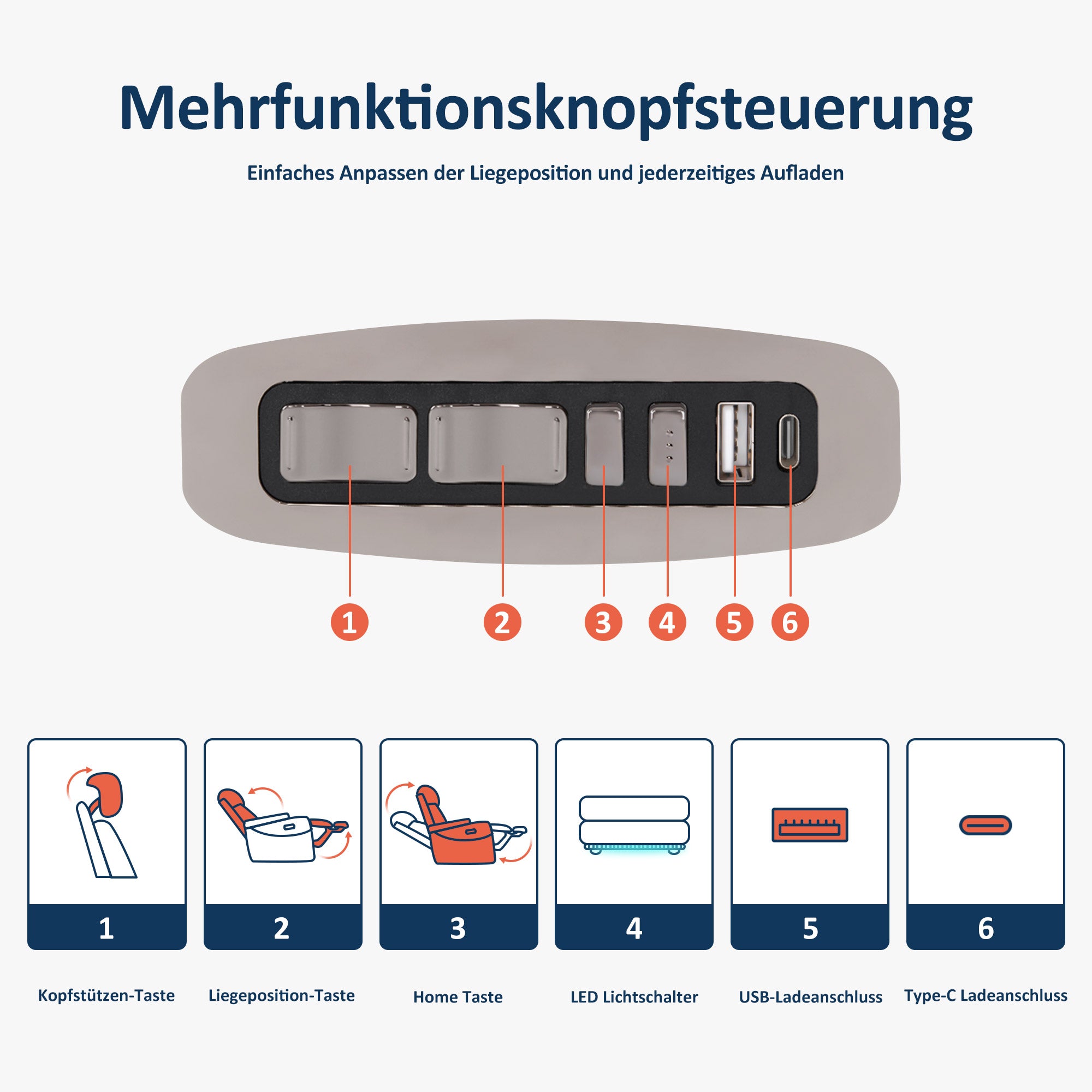 Mehrfunktionsknopfsteuerung

Einfaches Anpassen der Liegeposition und jederzeitiges Aufladen

1 2 3 4 5 6

1

Kopfstützen-Taste

2

Liegeposition-Taste

3

Home Taste

4

LED Lichtschalter

5

USB-Ladeanschluss

6

Type-C Ladeanschluss