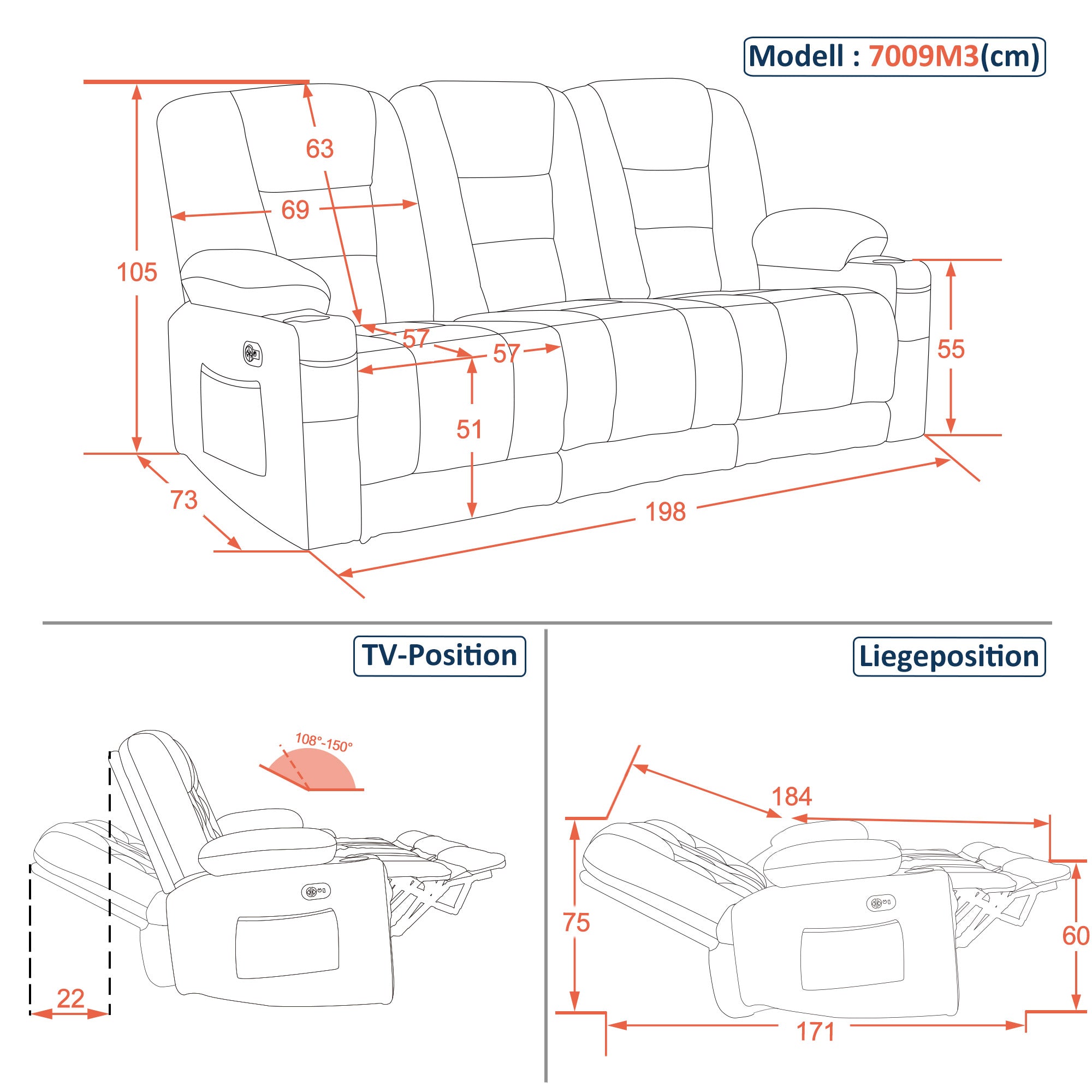 Modell : 7009M3(cm)

63

69

105

57

57

55

51

73

198

TV-Position

108°-150°

22

Liegeposition

184

75

60

171