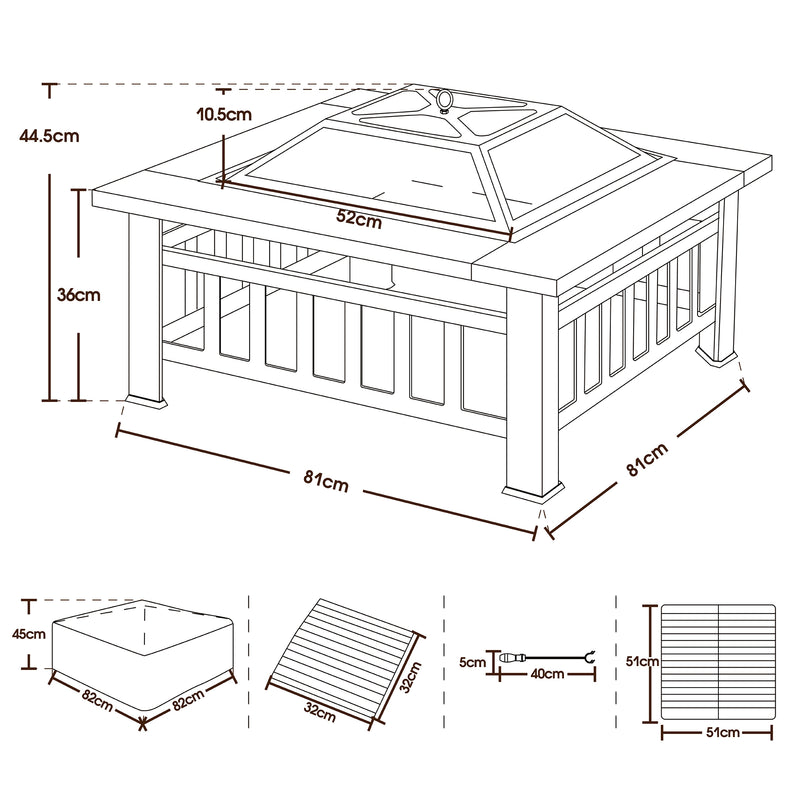 44.5cm
10.5cm
52cm
36cm
81cm
81cm
45cm
82cm
82cm
32cm
32cm
5cm
40cm
51cm
51cm