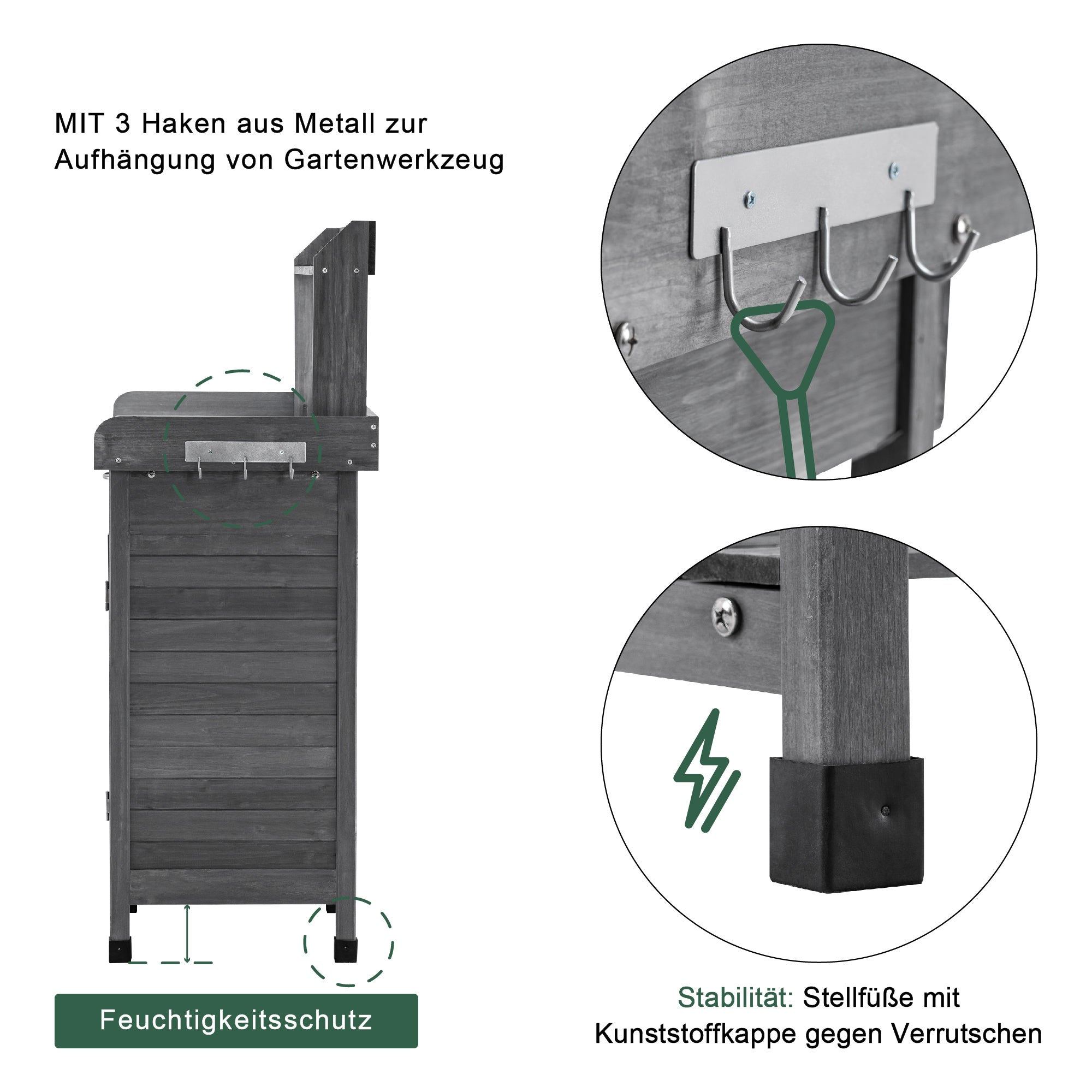 MIT 3 Haken aus Metall zur Aufhängung von Gartenwerkzeug

Feuchtigkeitsschutz

Stabilität: Stellfüße mit Kunststoffkappe gegen Verrutschen