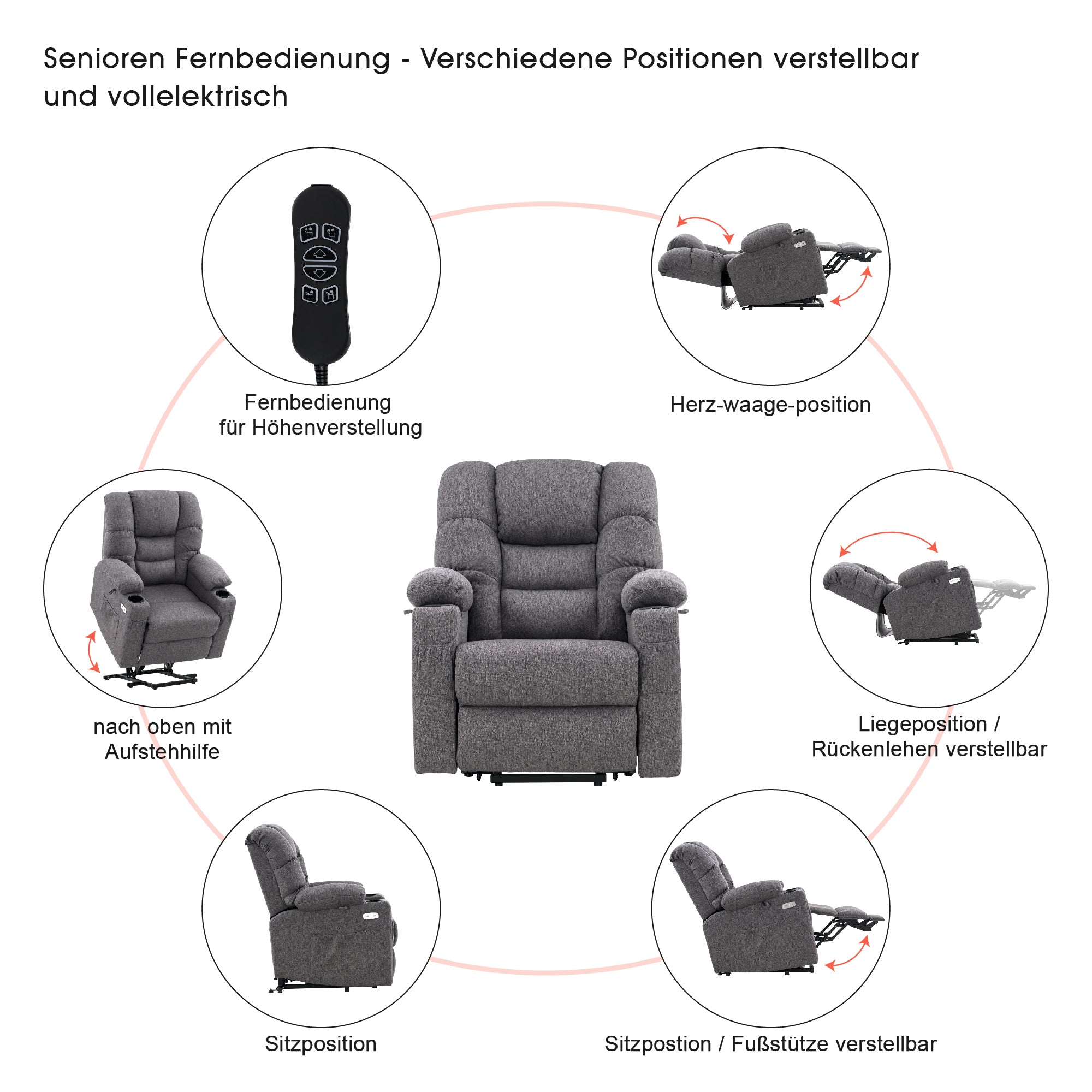 Senioren Fernbedienung - Verschiedene Positionen verstellbar und vollelektrisch

Fernbedienung
für Höhenverstellung

Herz-waage-position

nach oben mit
Aufstehhilfe

Liegeposition /
Rückenlehen verstellbar

Sitzposition

Sitzpostion / Fußstütze verstellbar