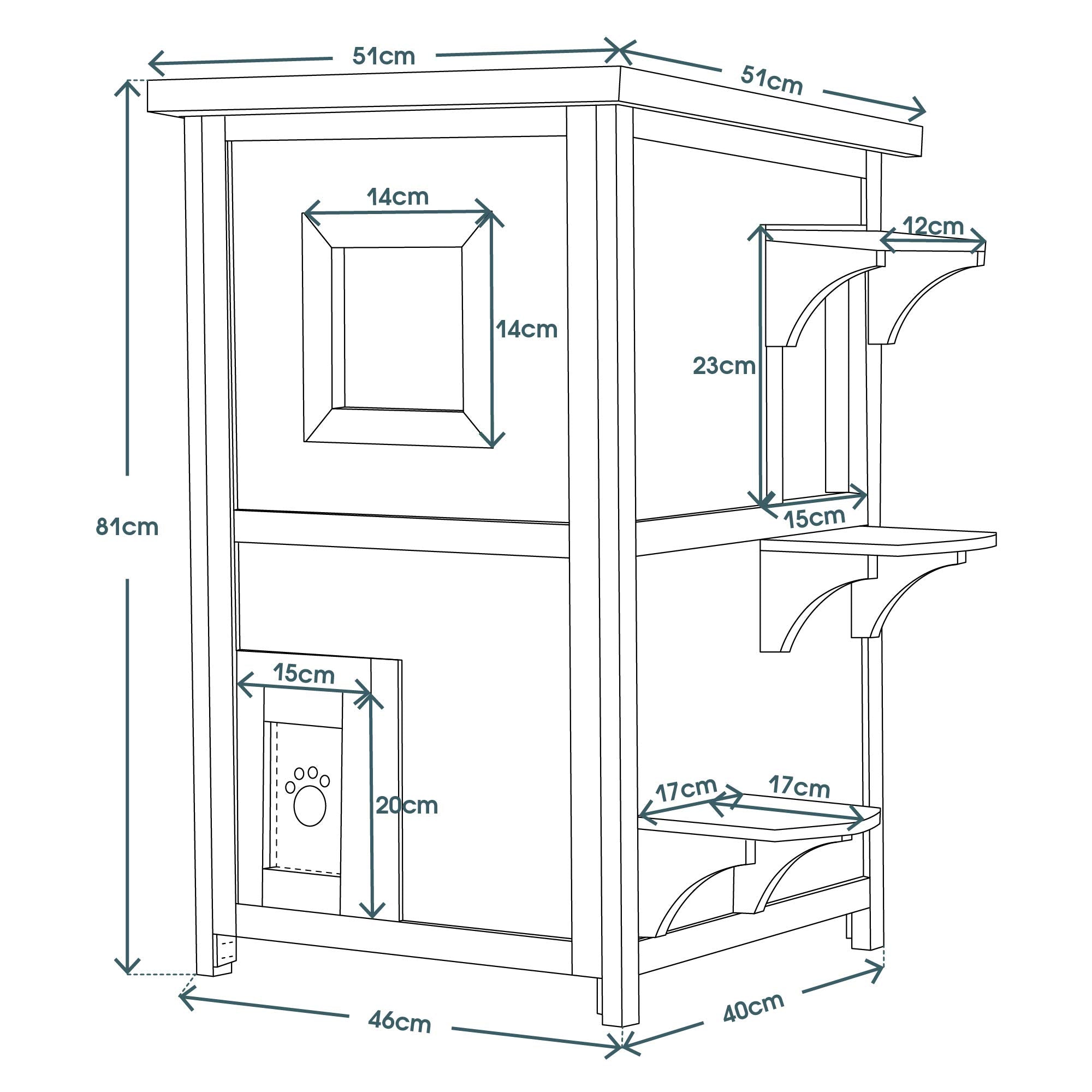 51cm
51cm
14cm
14cm
12cm
23cm
15cm
81cm
15cm
20cm
17cm
17cm
46cm
40cm