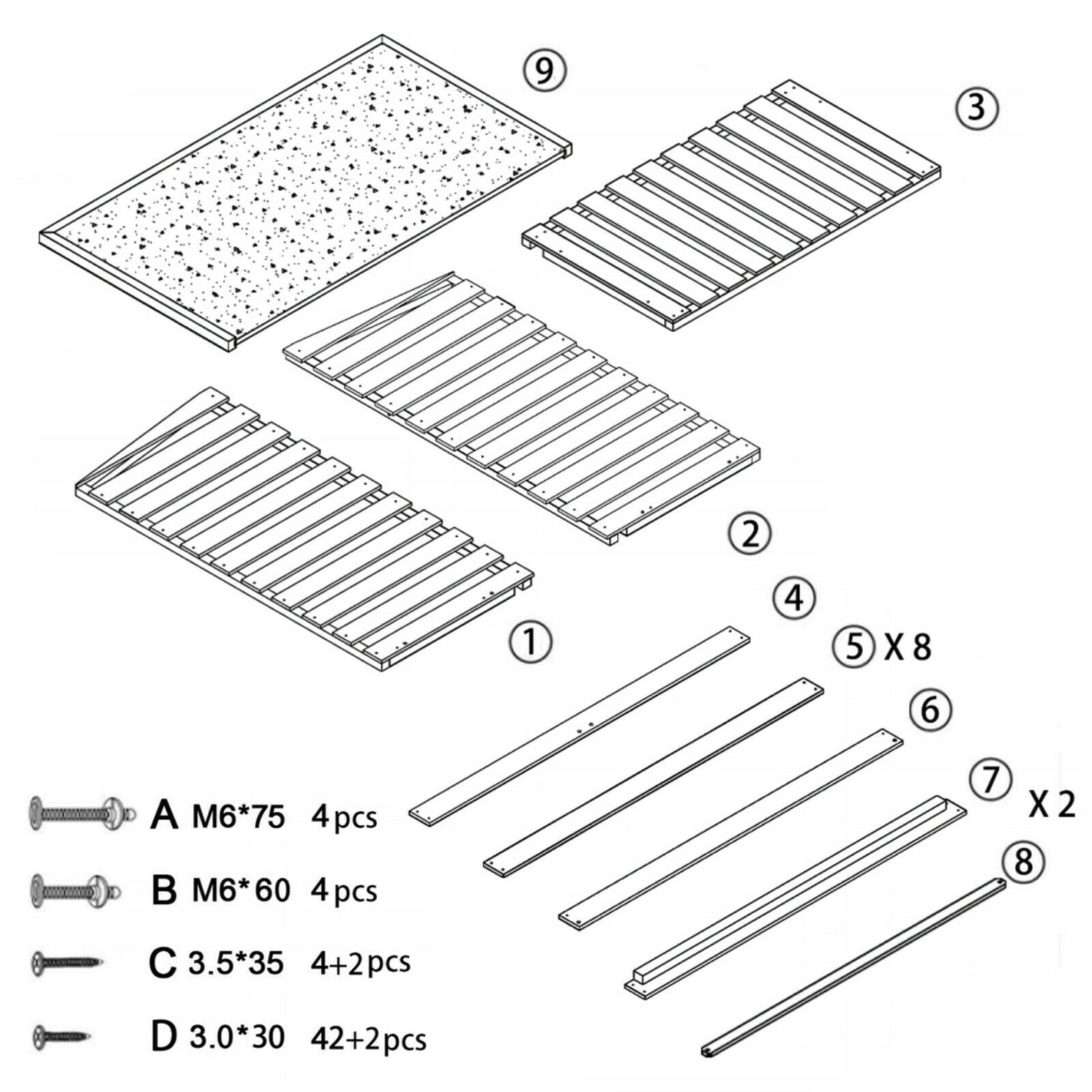 ⑨

③

②

①

④

⑤ X 8

⑥

⑦ X 2

⑧

A M6*75 4pcs

B M6*60 4pcs

C 3.5*35 4+2pcs

D 3.0*30 42+2pcs