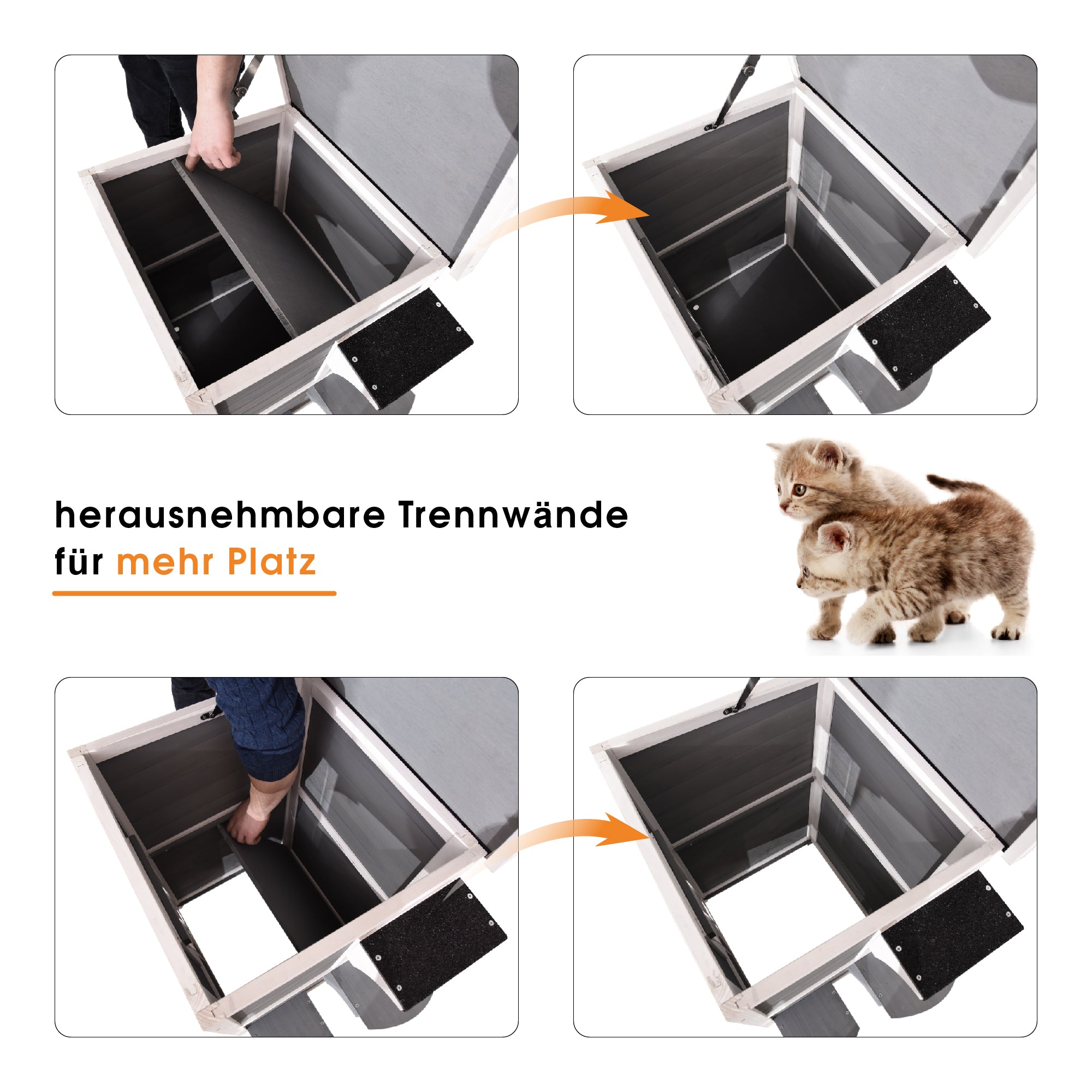 herausnehmbare Trennwände
für mehr Platz