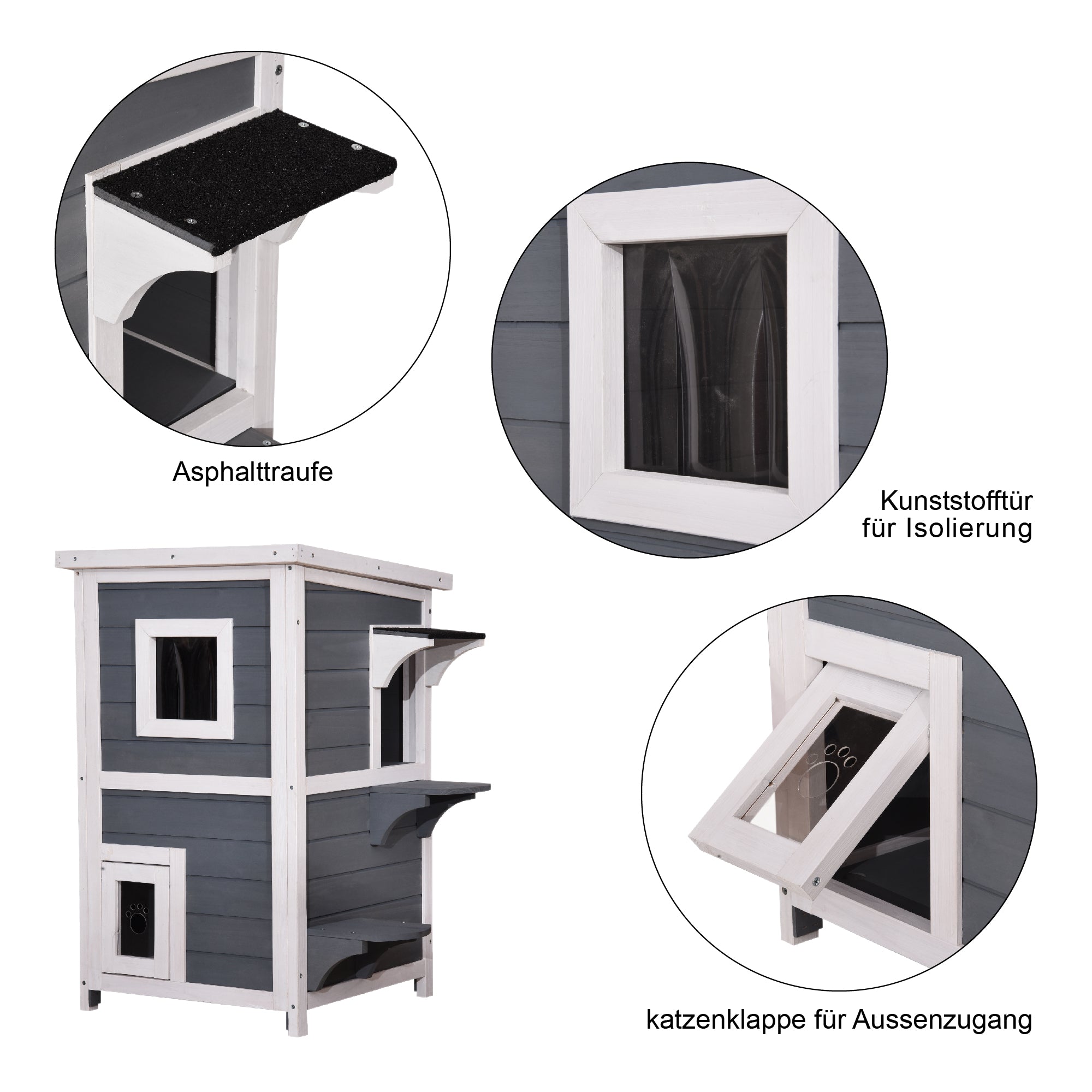 Asphalttraufe

Kunststofftür für Isolierung

katzenklappe für Aussenzugang