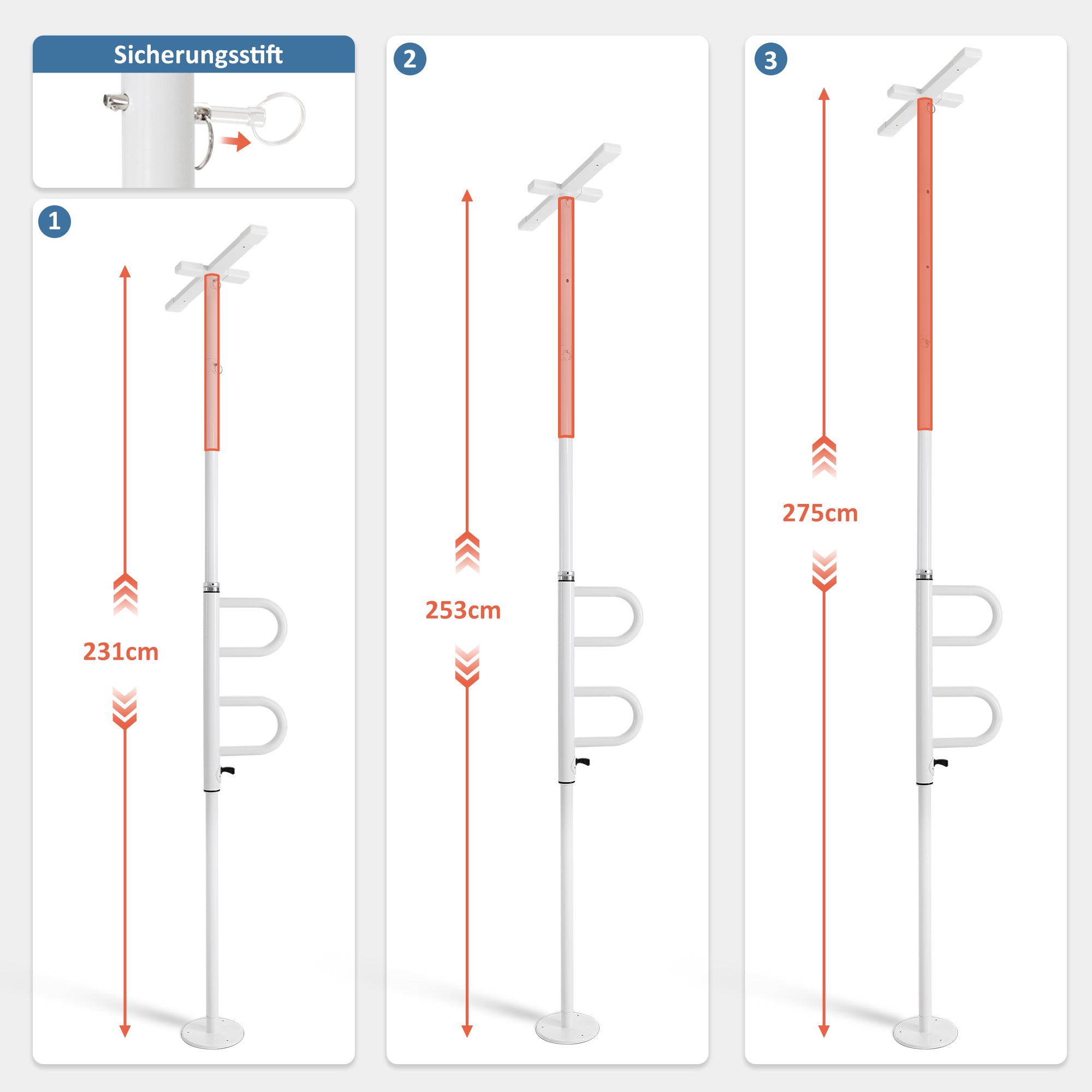 Sicherungsstift

1

231cm

2

253cm

3

275cm