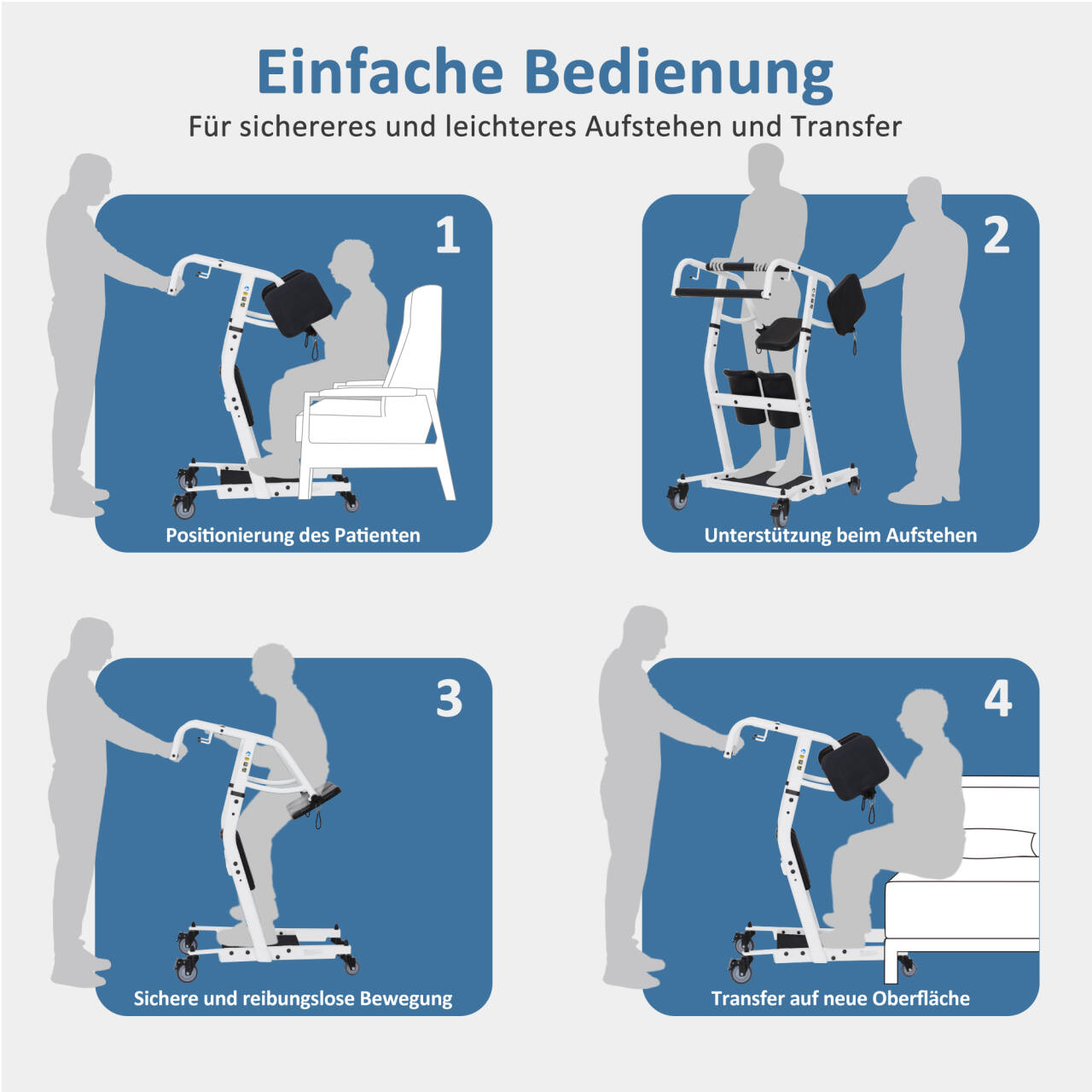 Einfache Bedienung

Für sichereres und leichteres Aufstehen und Transfer

1

Positionierung des Patienten

2

Unterstützung beim Aufstehen

3

Sichere und reibungslose Bewegung

4

Transfer auf neue Oberfläche