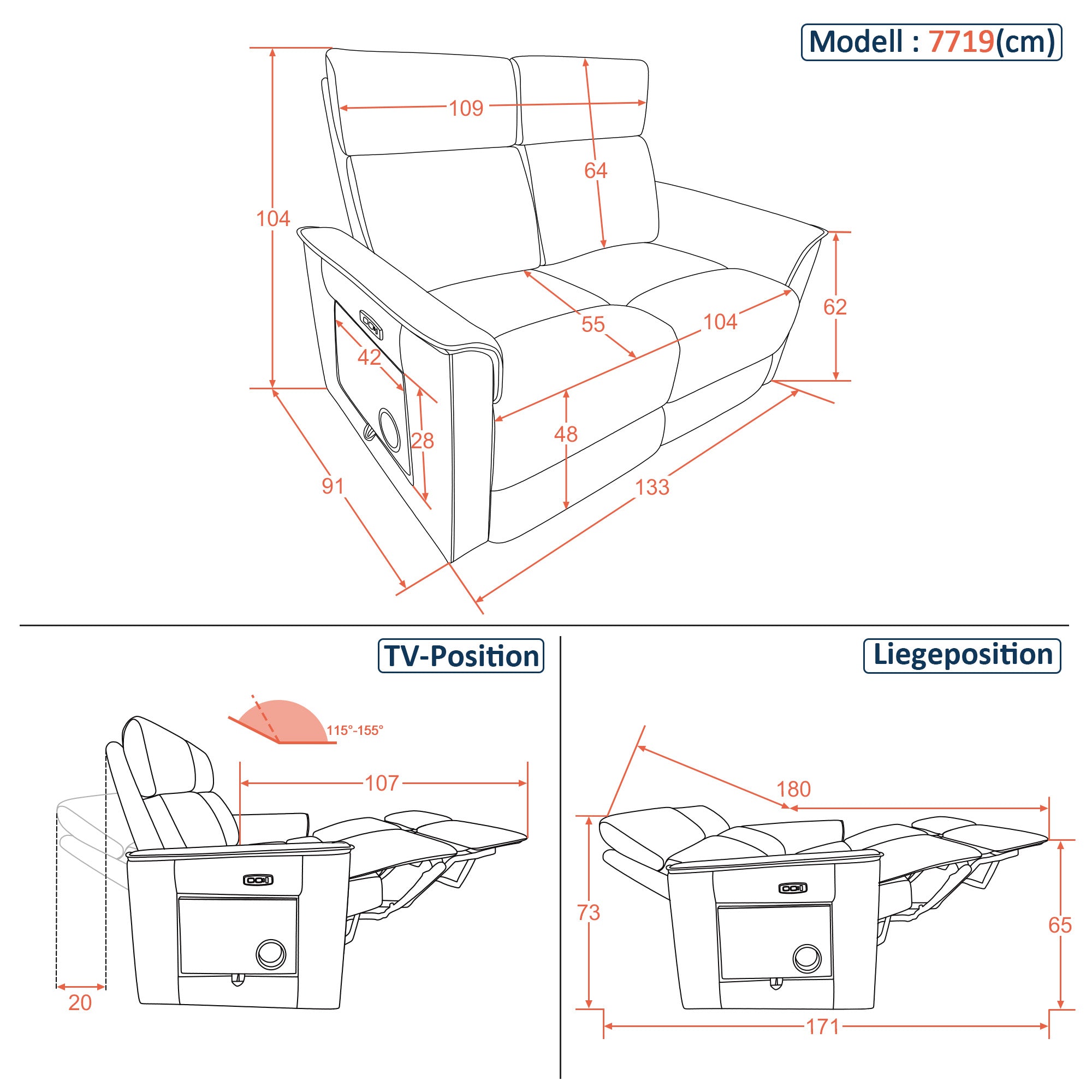 Modell : 7719(cm)

109
64
104
62
55
104
42
28
48
91
133

TV-Position

115°-155°
107
20

Liegeposition

180
73
65
171