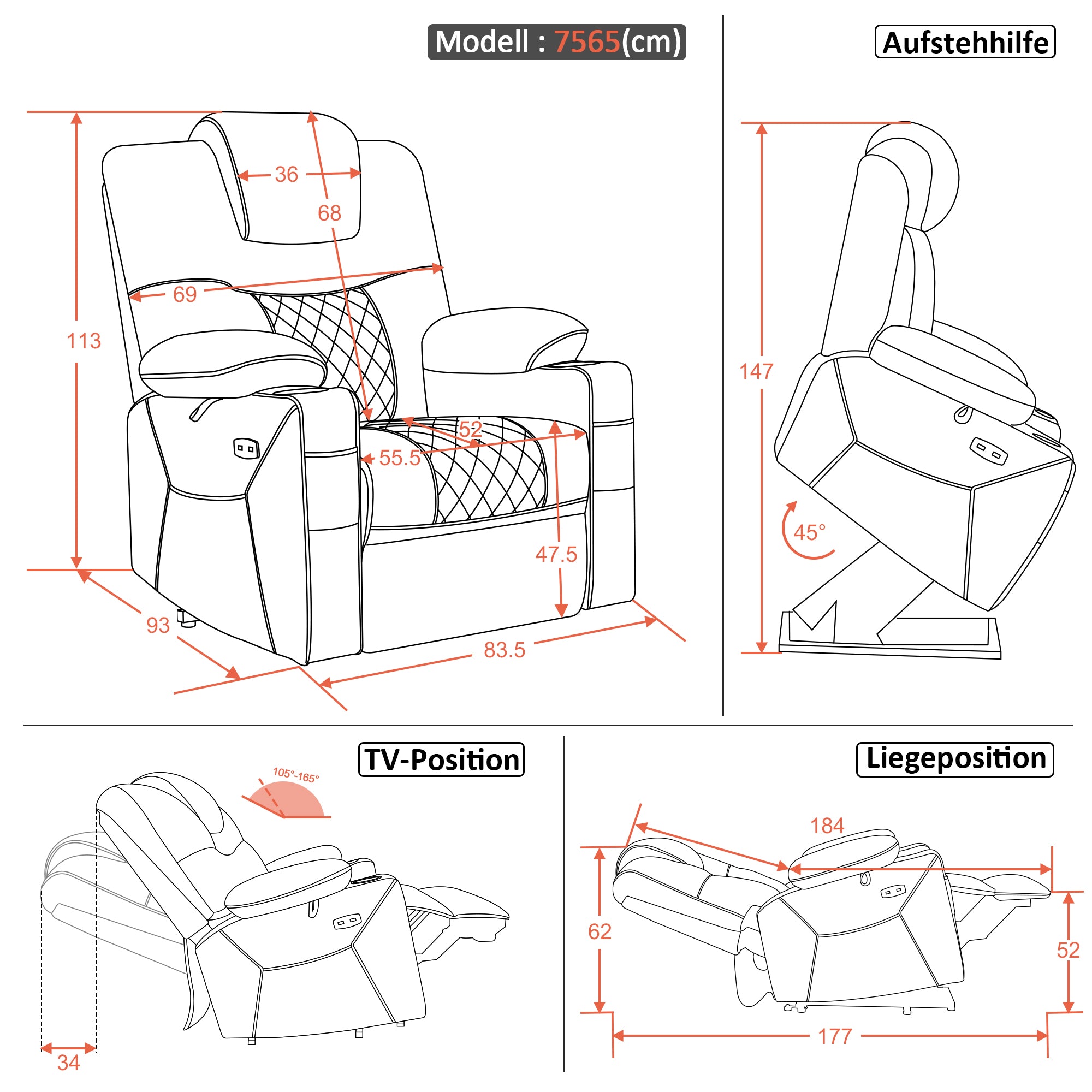 Modell : 7565(cm)

Aufstehhilfe

36
68
69
113
52
55.5
47.5
93
83.5

147
45°

TV-Position

105°-165°
34

Liegeposition

184
62
52
177