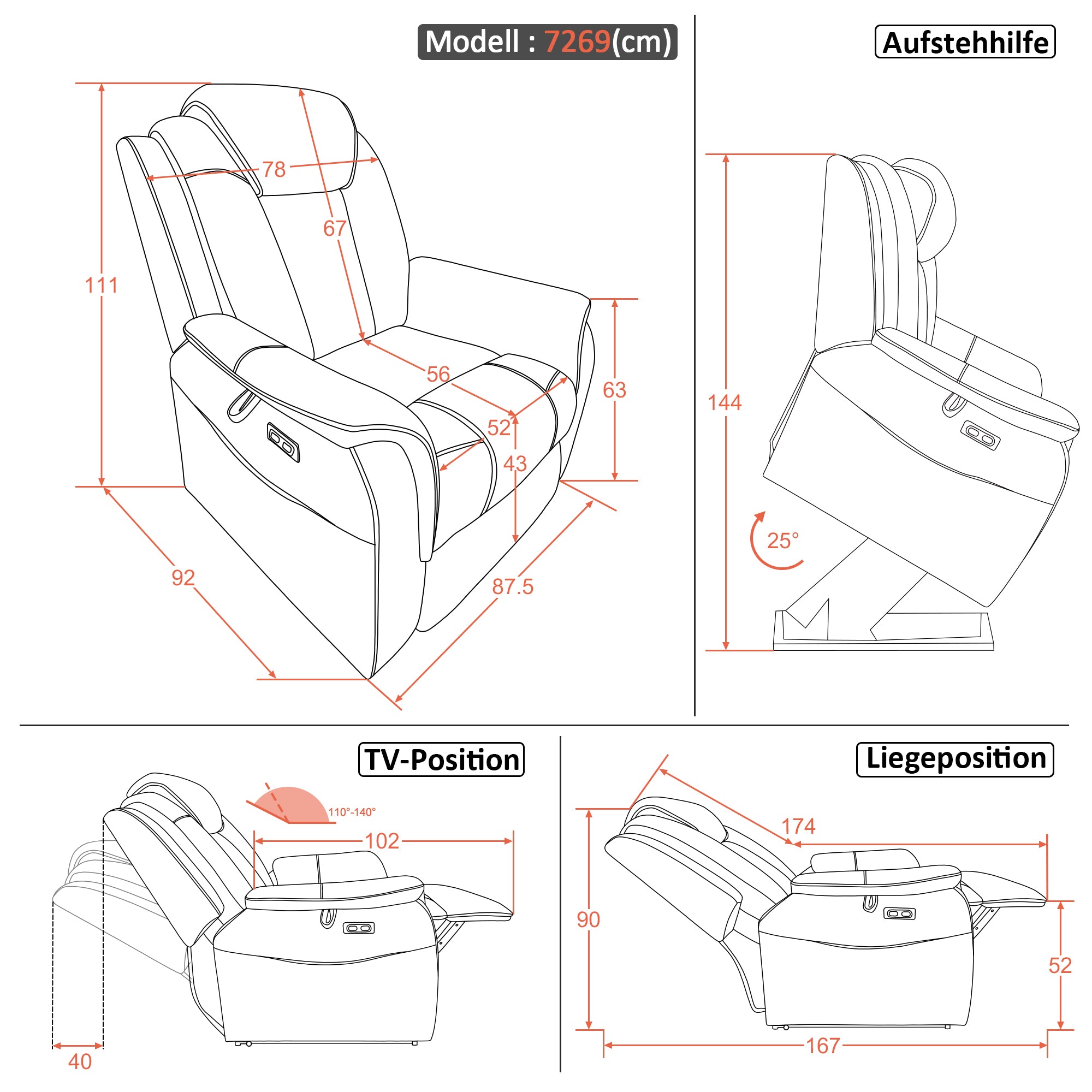 Modell : 7269(cm)

111

78

67

56

52

43

63

92

87.5

Aufstehhilfe

144

25°

TV-Position

110°-140°

102

40

Liegeposition

174

90

52

167