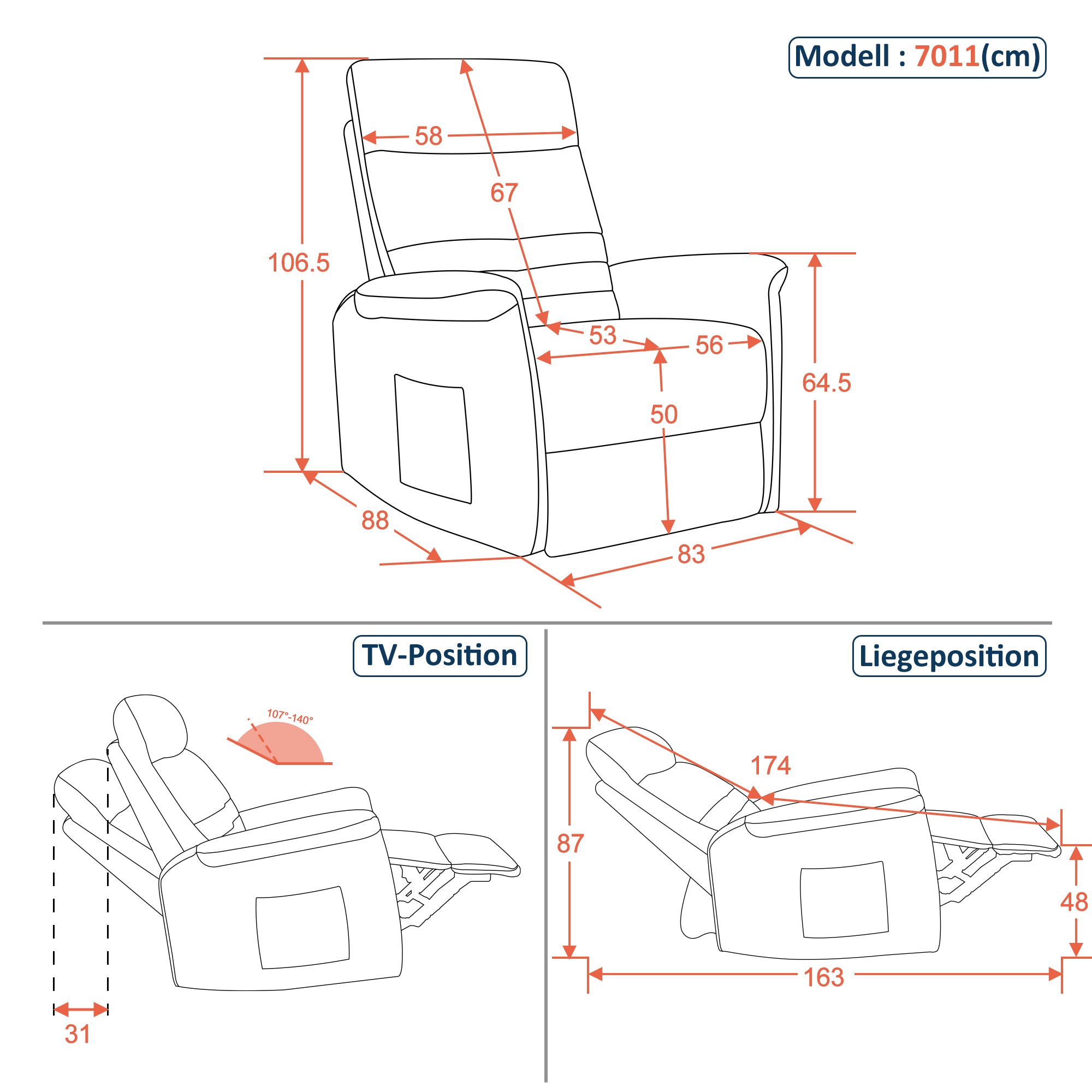 Modell : 7011(cm)

58

67

106.5

53

56

64.5

50

88

83

TV-Position

107°-140°

31

Liegeposition

174

87

48

163