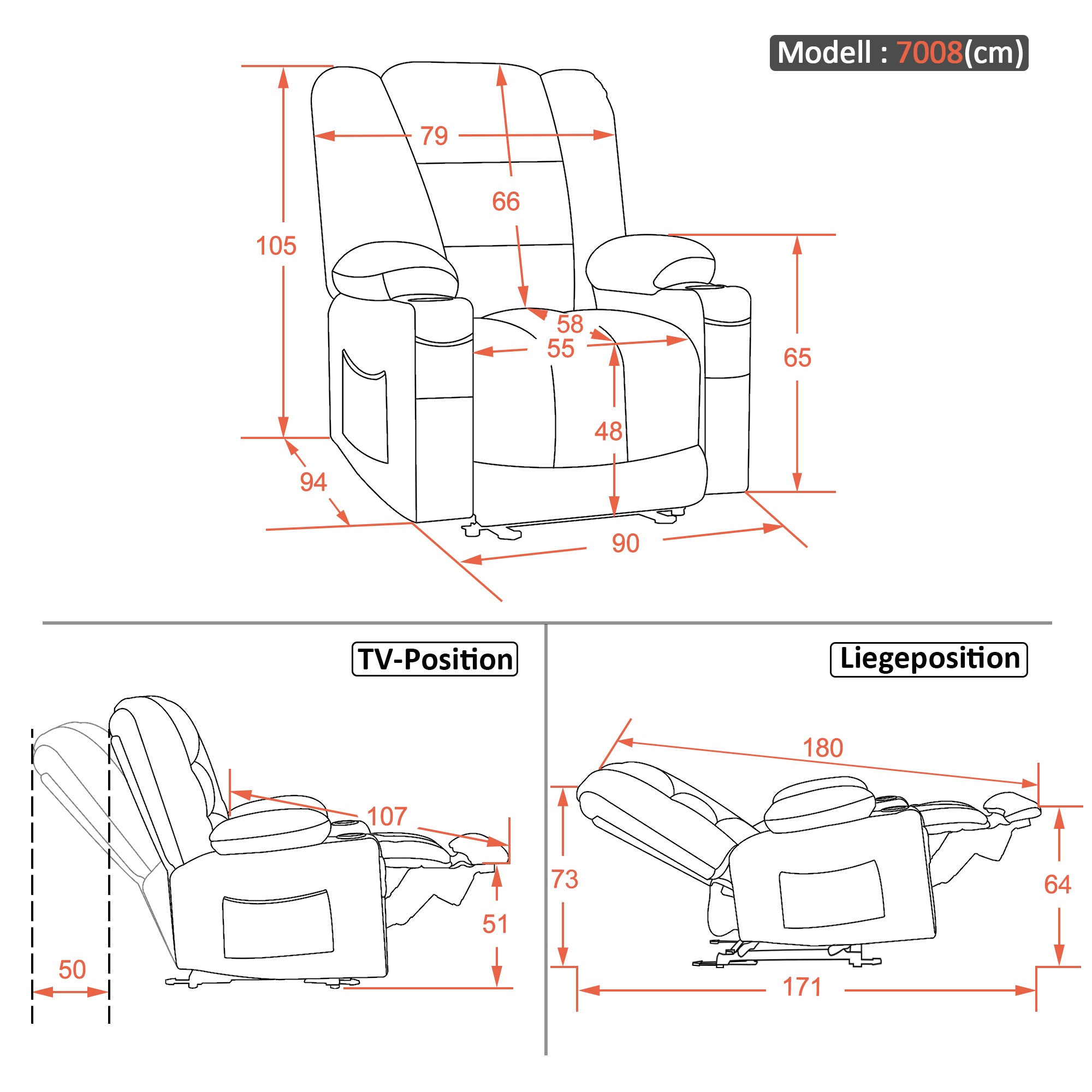 Modell : 7008(cm)

79

66

105

58

55

65

48

94

90

TV-Position

107

51

50

Liegeposition

180

73

64

171