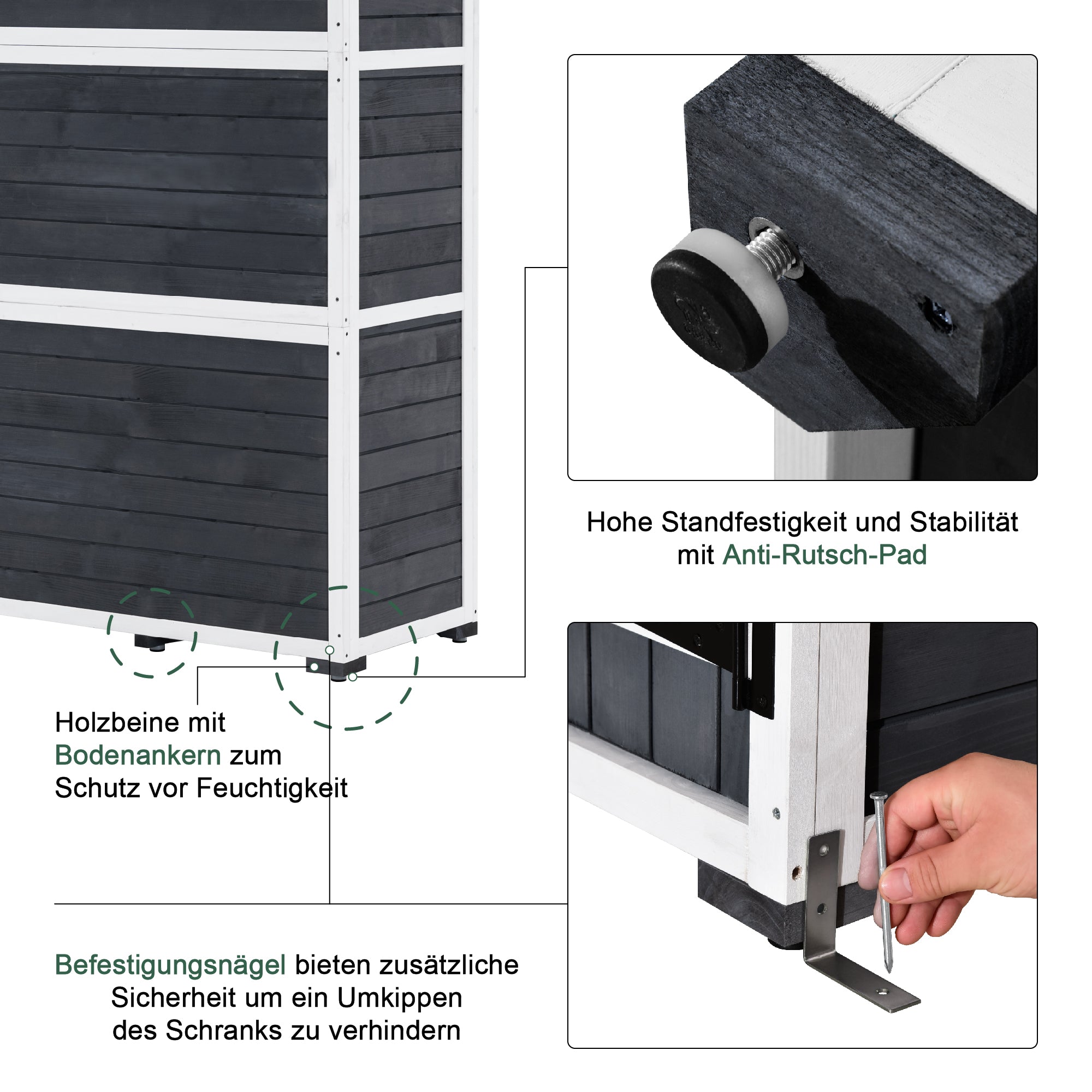 Hohe Standfestigkeit und Stabilität mit Anti-Rutsch-Pad

Holzbeine mit Bodenankern zum Schutz vor Feuchtigkeit

Befestigungsnägel bieten zusätzliche Sicherheit um ein Umkippen des Schranks zu verhindern