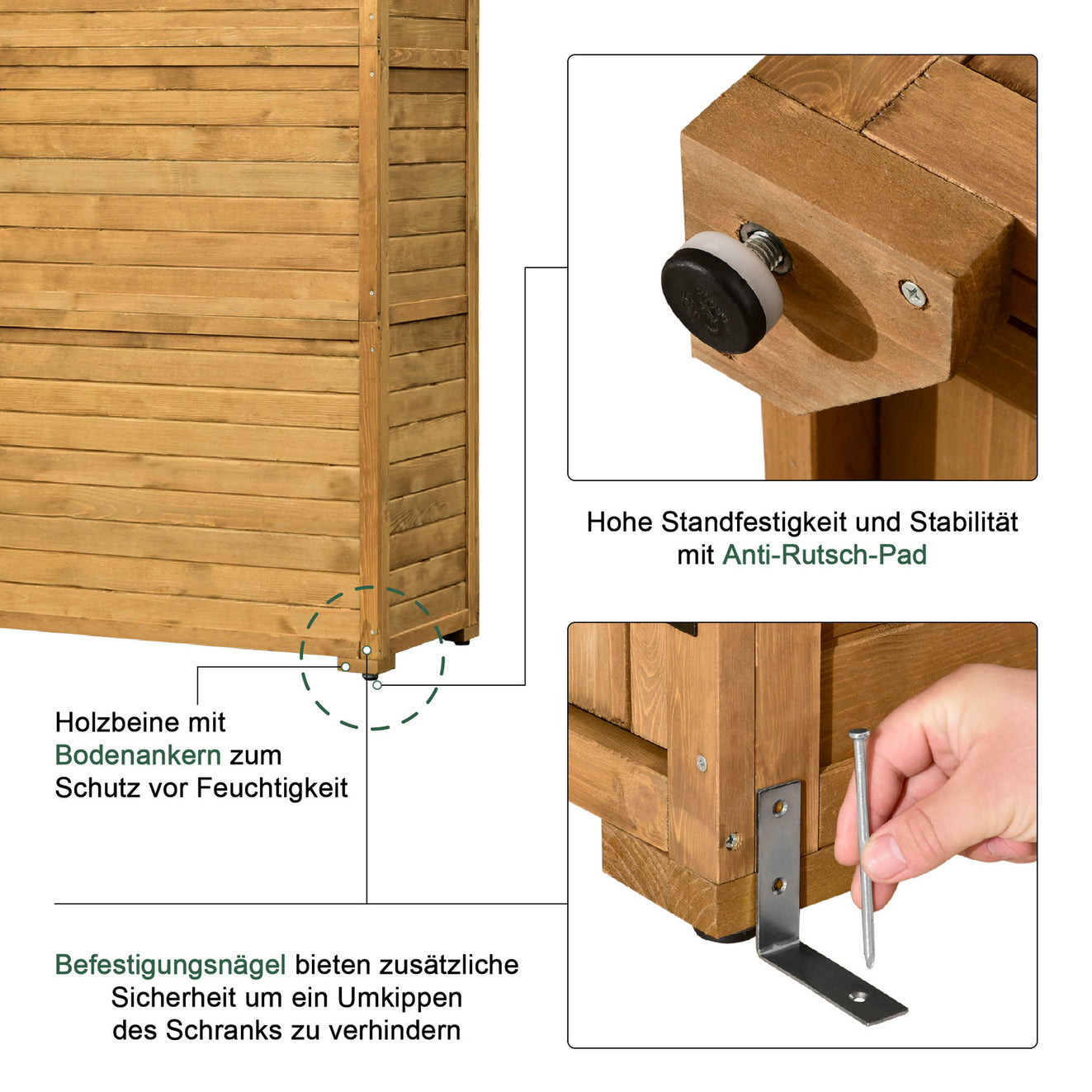 Hohe Standfestigkeit und Stabilität mit Anti-Rutsch-Pad

Holzbeine mit Bodenankern zum Schutz vor Feuchtigkeit

Befestigungsnägel bieten zusätzliche Sicherheit um ein Umkippen des Schranks zu verhindern