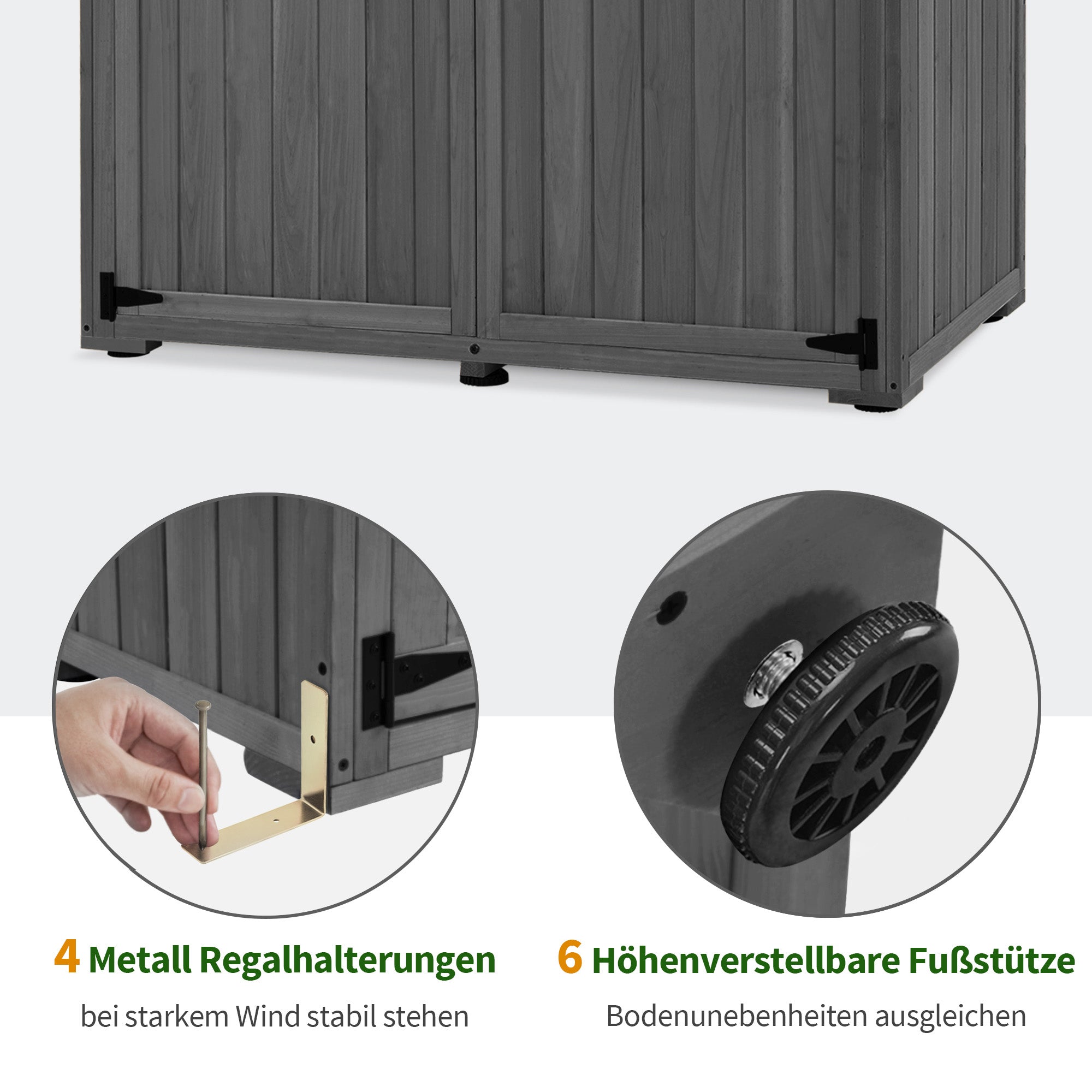 4 Metall Regalhalterungen

bei starkem Wind stabil stehen

6 Höhenverstellbare Fußstütze

Bodenunebenheiten ausgleichen