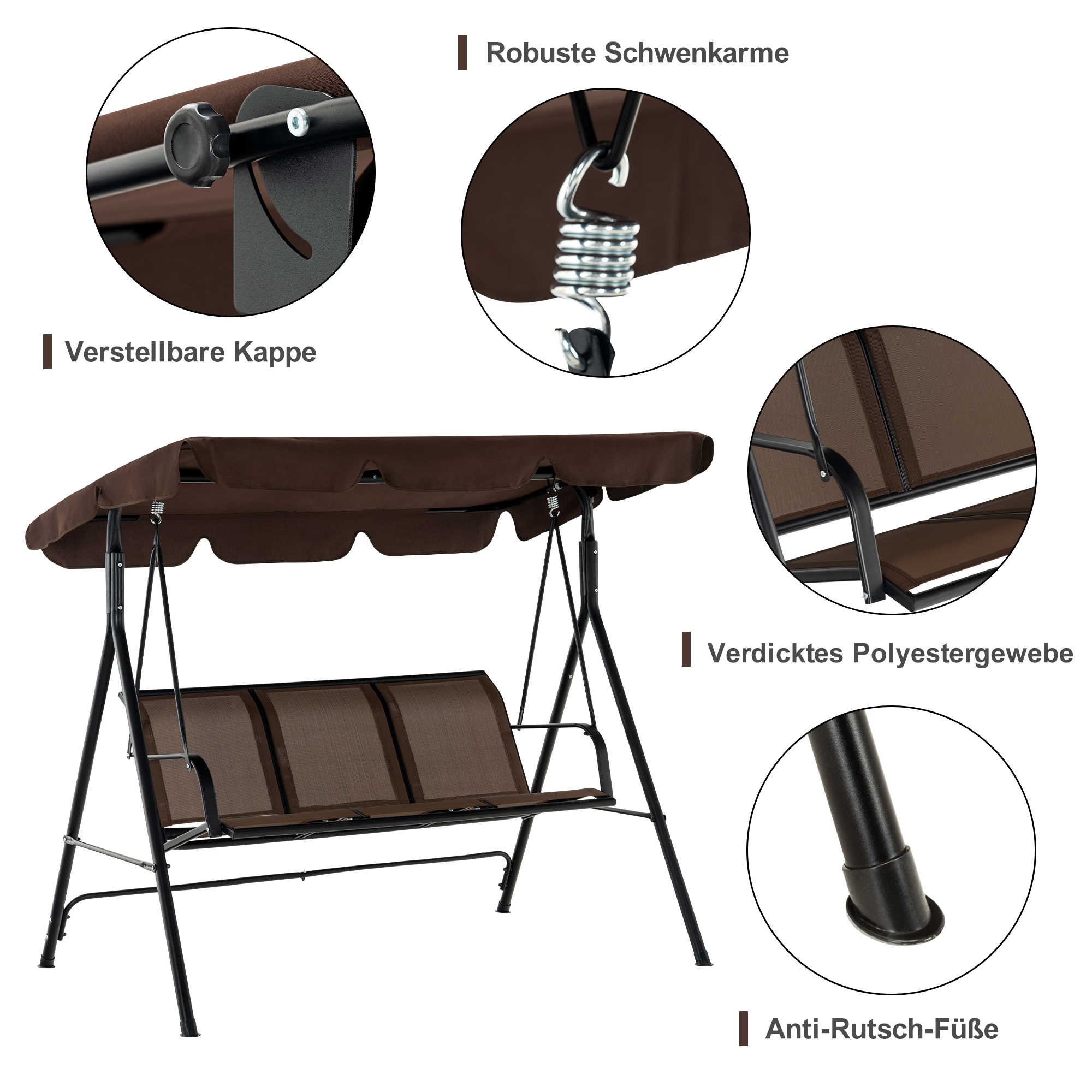 Robuste Schwenkarme

Verstellbare Kappe

Verdicktes Polyestergewebe

Anti-Rutsch-Füße