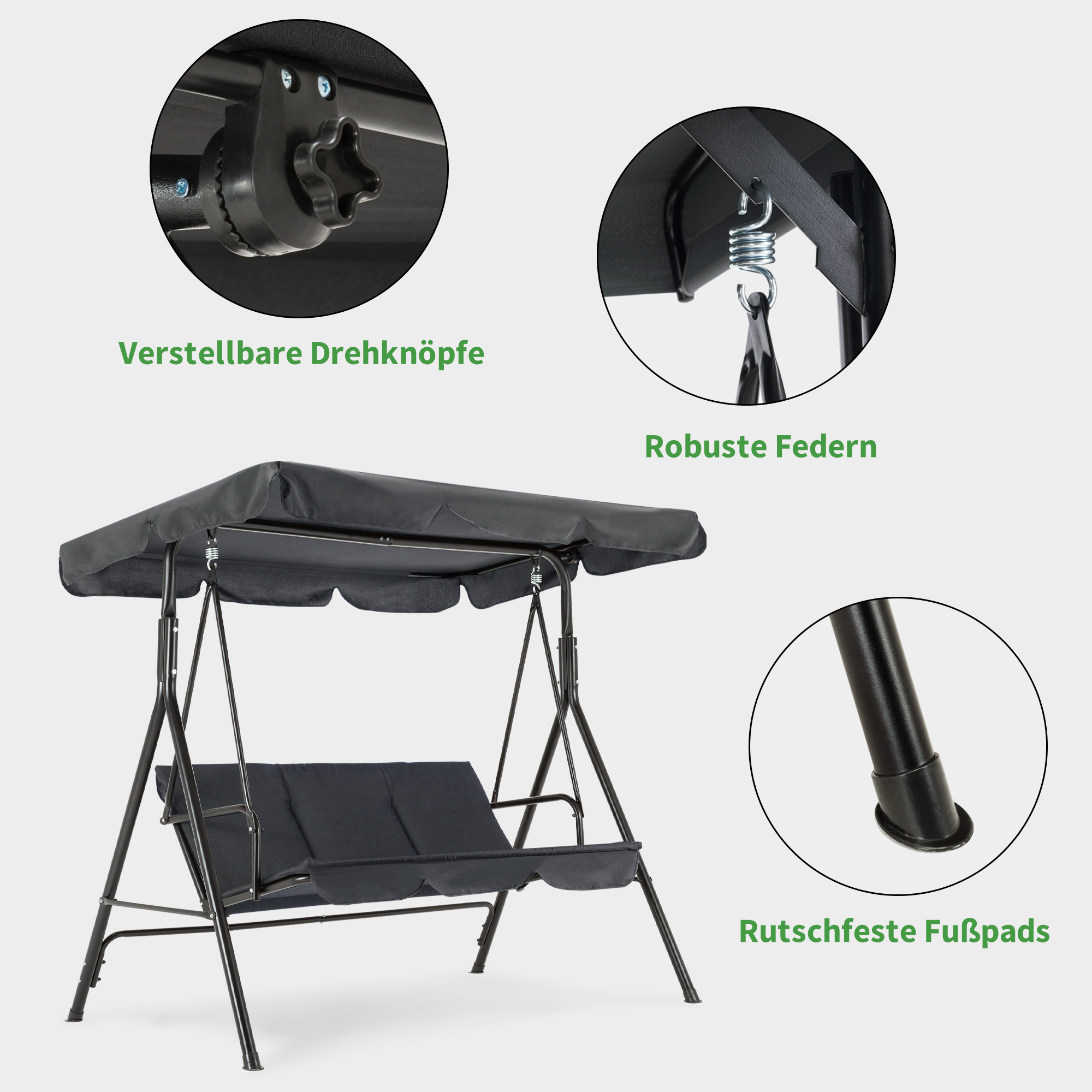 Verstellbare Drehknöpfe

Robuste Federn

Rutschfeste Fußpads