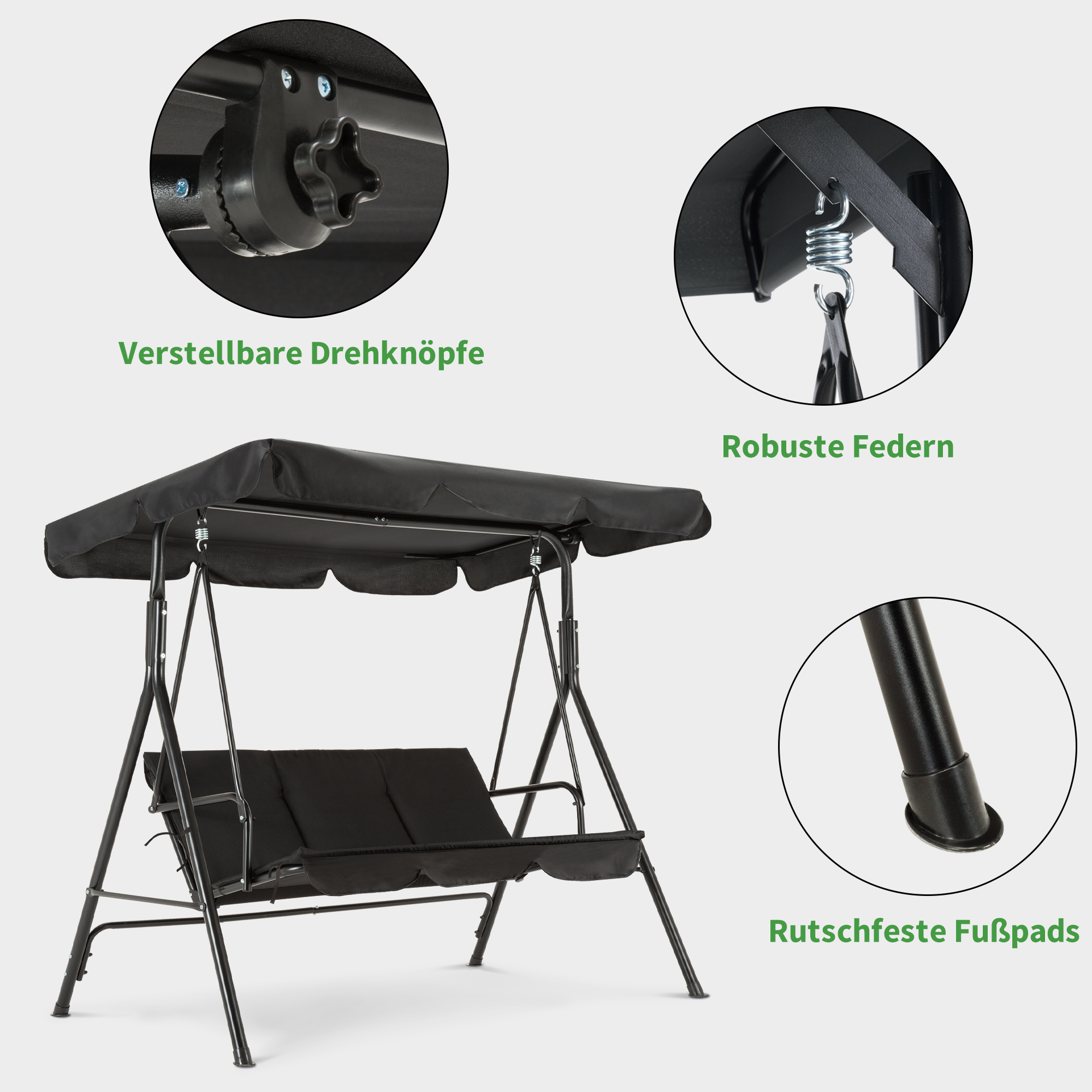 Verstellbare Drehknöpfe

Robuste Federn

Rutschfeste Fußpads