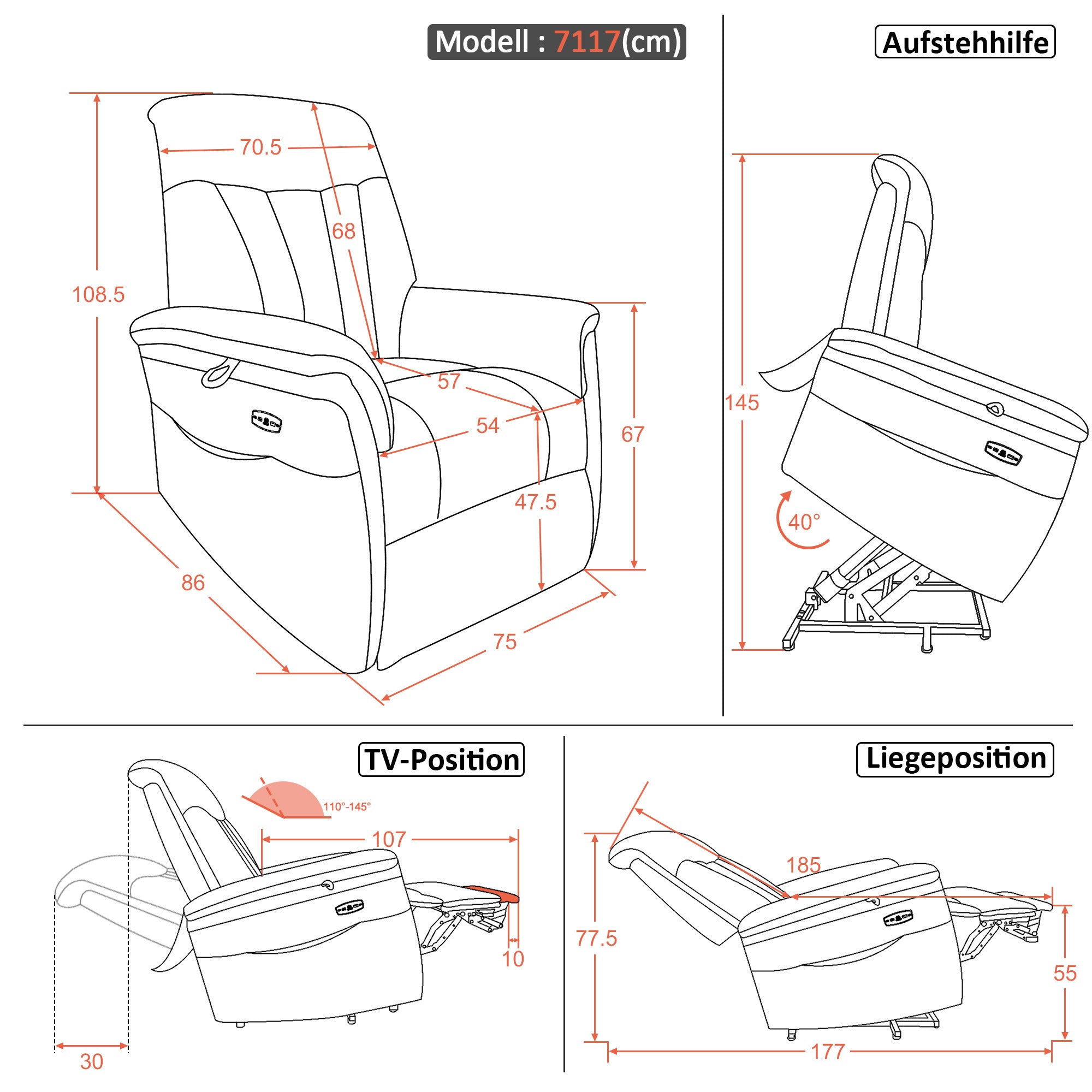 Modell : 7117(cm)

70.5
68
108.5
57
54
67
47.5
86
75

Aufstehhilfe

145
40°

TV-Position

110°-145°
107
10
30

Liegeposition

185
77.5
55
177