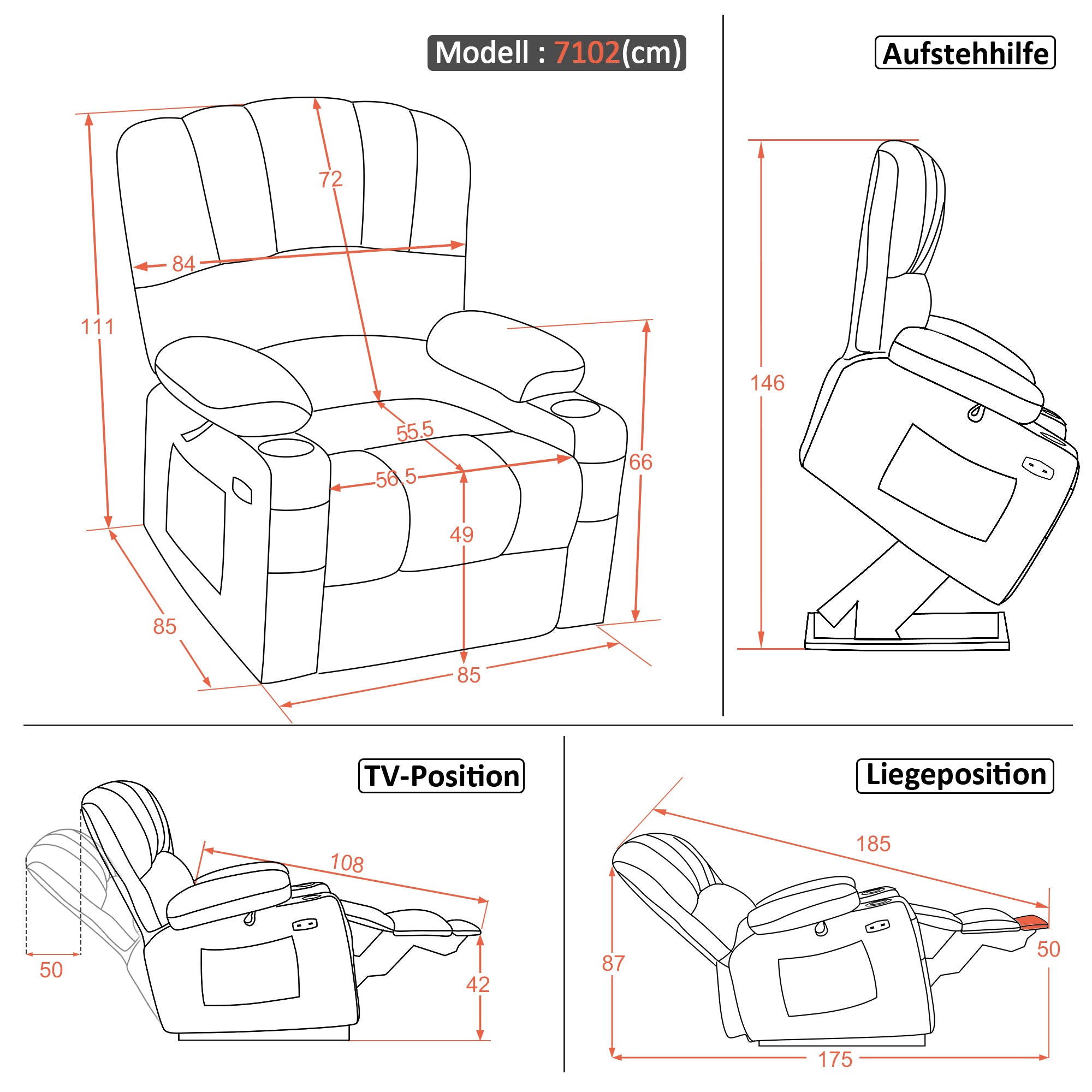 Modell : 7102(cm)

72

84

111

55.5

56.5

66

49

85

85

Aufstehhilfe

146

TV-Position

108

50

42

Liegeposition

185

87

50

175